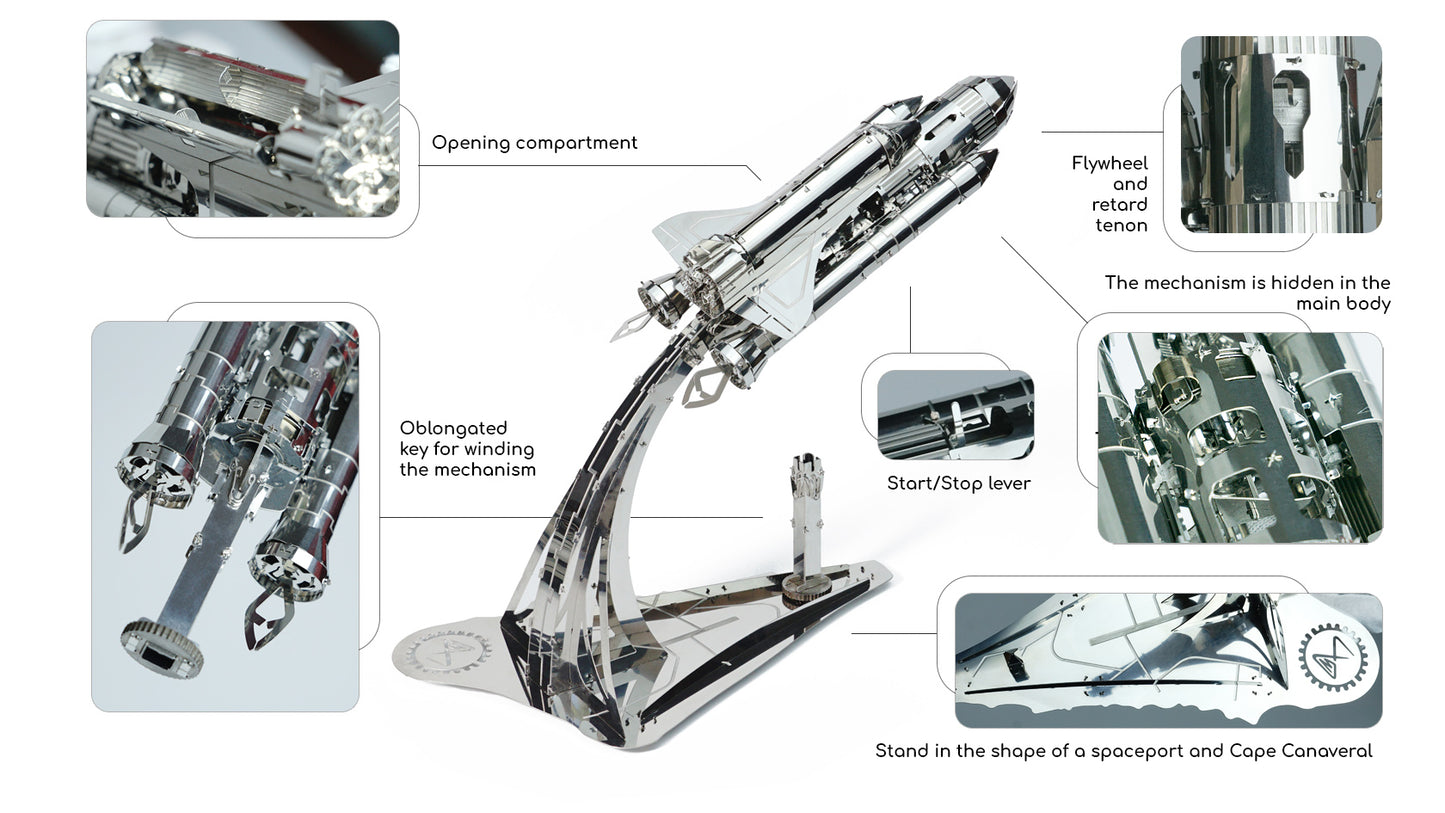 Opening compartment

Flywheel and retard tenon

The mechanism is hidden in the main body

Oblongated key for winding the mechanism

Start/Stop lever

Stand in the shape of a spaceport and Cape Canaveral