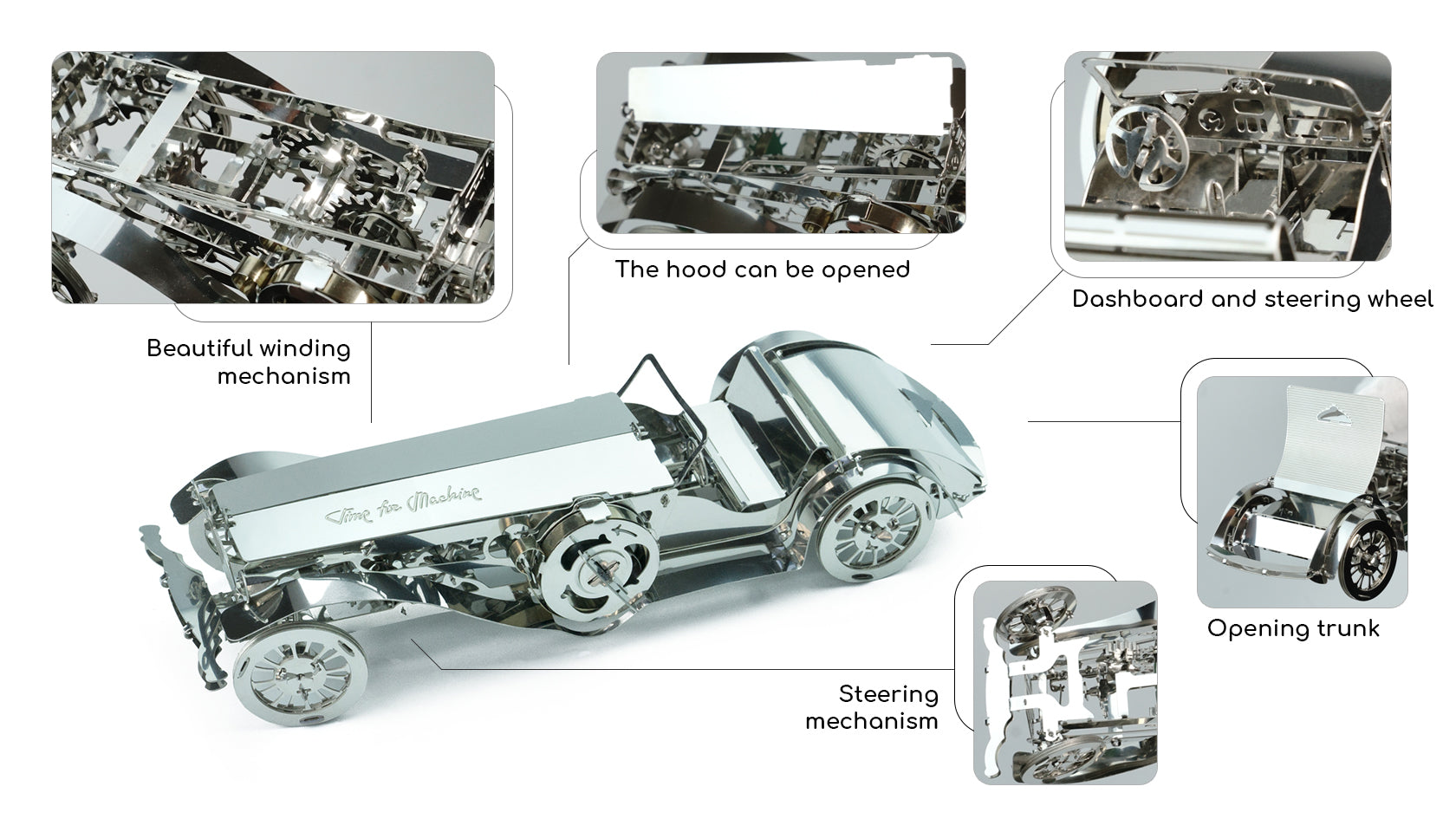 Beautiful winding mechanism

The hood can be opened

Dashboard and steering wheel

Time for Machine

Opening trunk

Steering mechanism